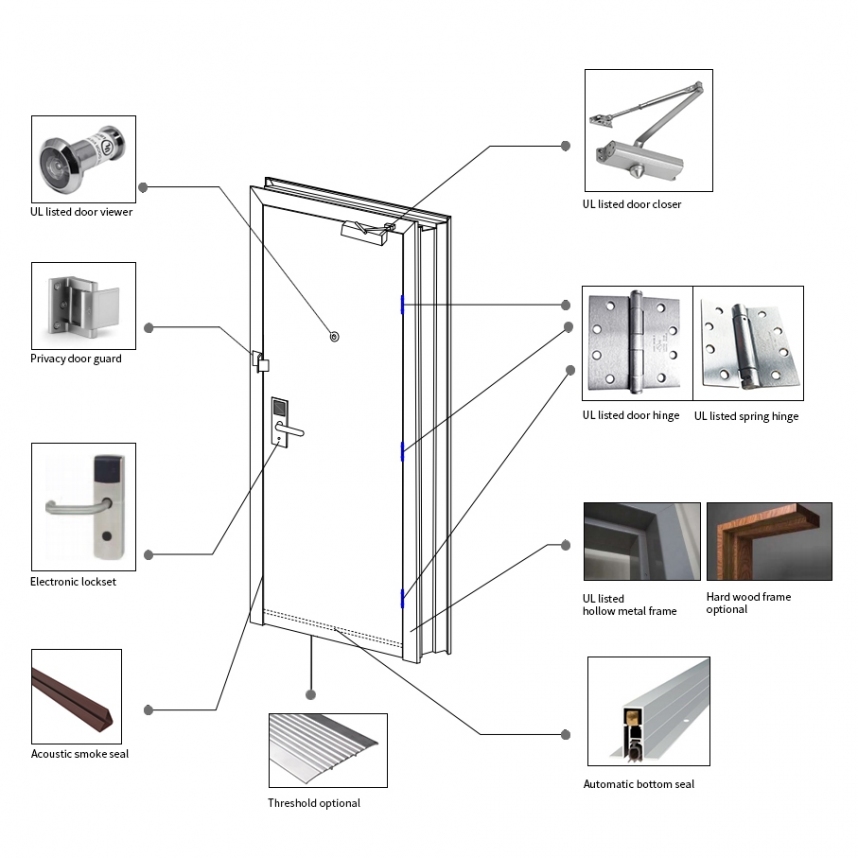 UL listed door viewer

Privacy door guard

Electronic lockset

Acoustic smoke seal

Threshold optional

UL listed door closer

UL listed door hinge

UL listed spring hinge

UL listed
hollow metal frame

Hard wood frame
optional

Automatic bottom seal